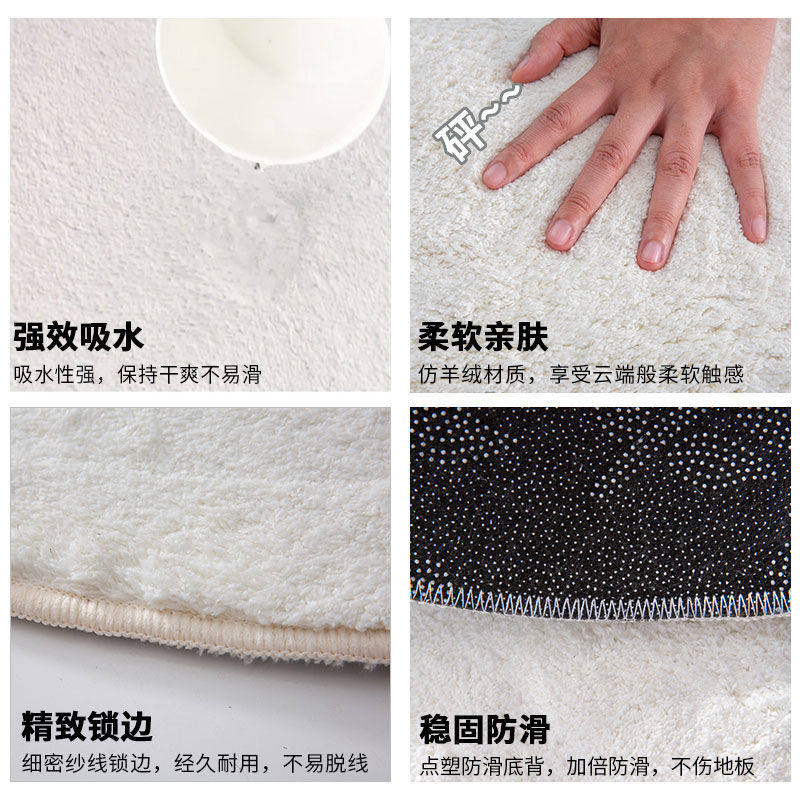 强效吸水
吸水性强，保持干爽不易滑

砰~~
柔软亲肤
仿羊绒材质，享受云端般柔软触感

精致锁边
细密纱线锁边，经久耐用，不易脱线

稳固防滑
点塑防滑底背，加倍防滑，不伤地板