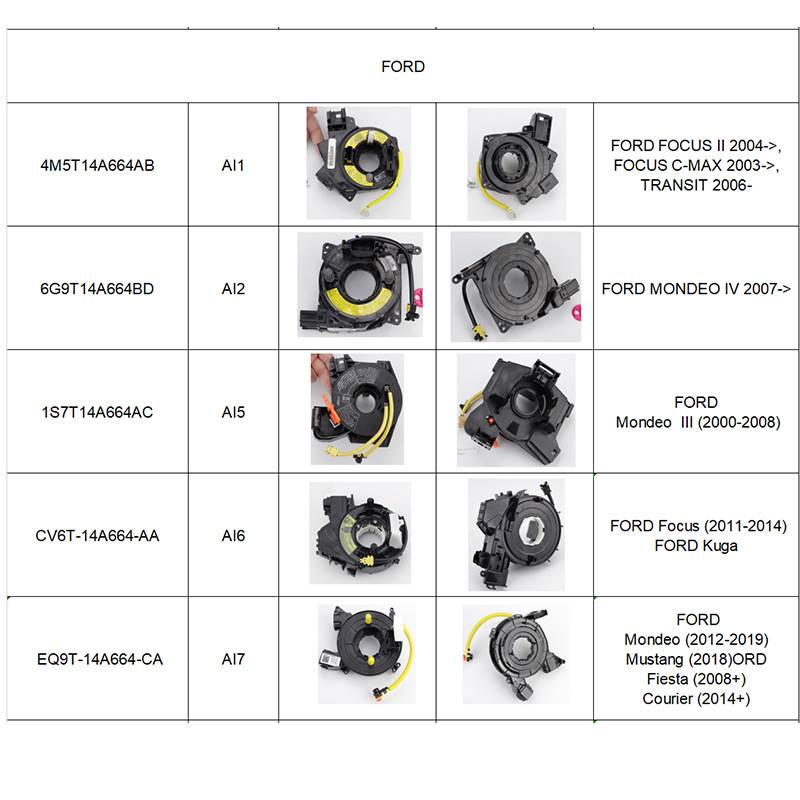 | FORD | | | | |
|---|---|---|---|---|
| 4M5T14A664AB | AI1 | | | FORD FOCUS II 2004->, FOCUS C-MAX 2003->, TRANSIT 2006- |
| 6G9T14A664BD | AI2 | | | FORD MONDEO IV 2007-> |
| 1S7T14A664AC | AI5 | | | FORD Mondeo III (2000-2008) |
| CV6T-14A664-AA | AI6 | | | FORD Focus (2011-2014) FORD Kuga |
| EQ9T-14A664-CA | AI7 | | | FORD Mondeo (2012-2019) Mustang (2018)ORD Fiesta (2008+) Courier (2014+) |