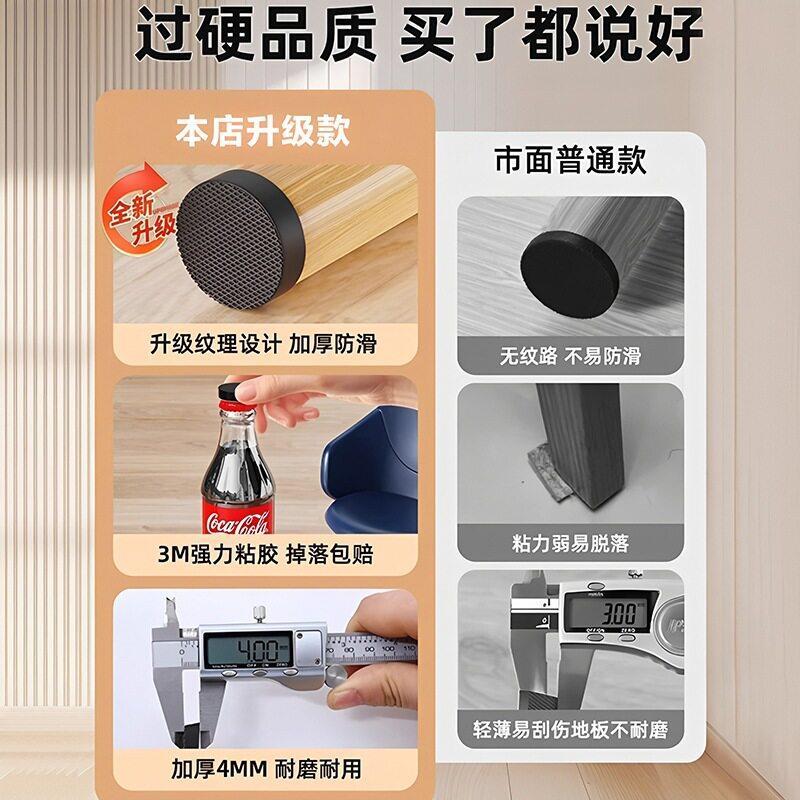 过硬品质 买了都说好

本店升级款

全新升级

升级纹理设计 加厚防滑

Coca-Cola

3M强力粘胶 掉落包赔

4.00

加厚4MM 耐磨耐用

市面普通款

无纹路 不易防滑

粘力弱易脱落

3.00

轻薄易刮伤地板不耐磨