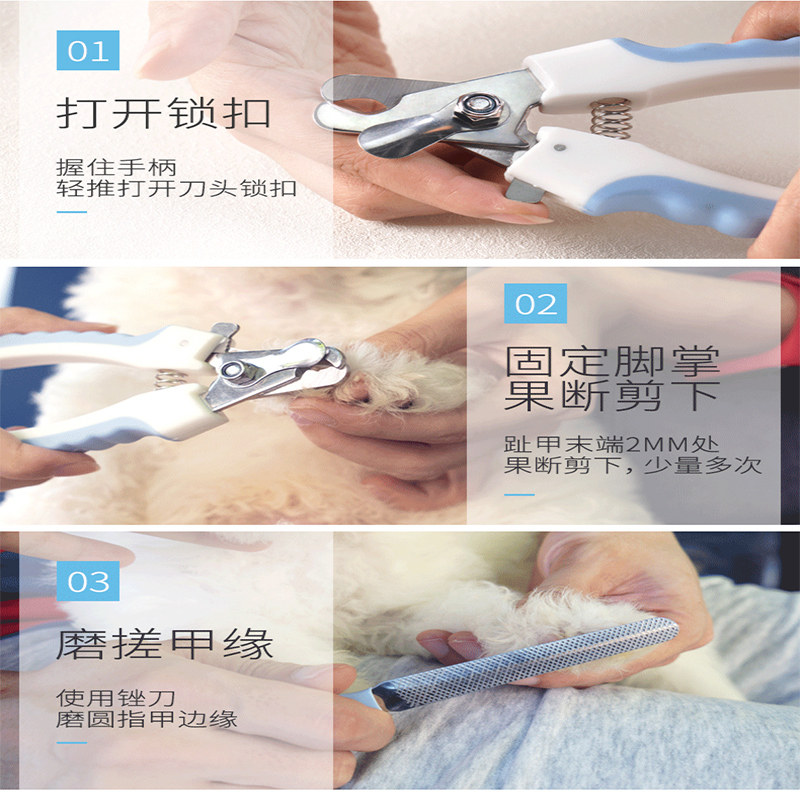 01

打开锁扣

握住手柄
轻推打开刀头锁扣

02

固定脚掌
果断剪下

趾甲末端2MM处
果断剪下，少量多次

03

磨搓甲缘

使用锉刀
磨圆指甲边缘