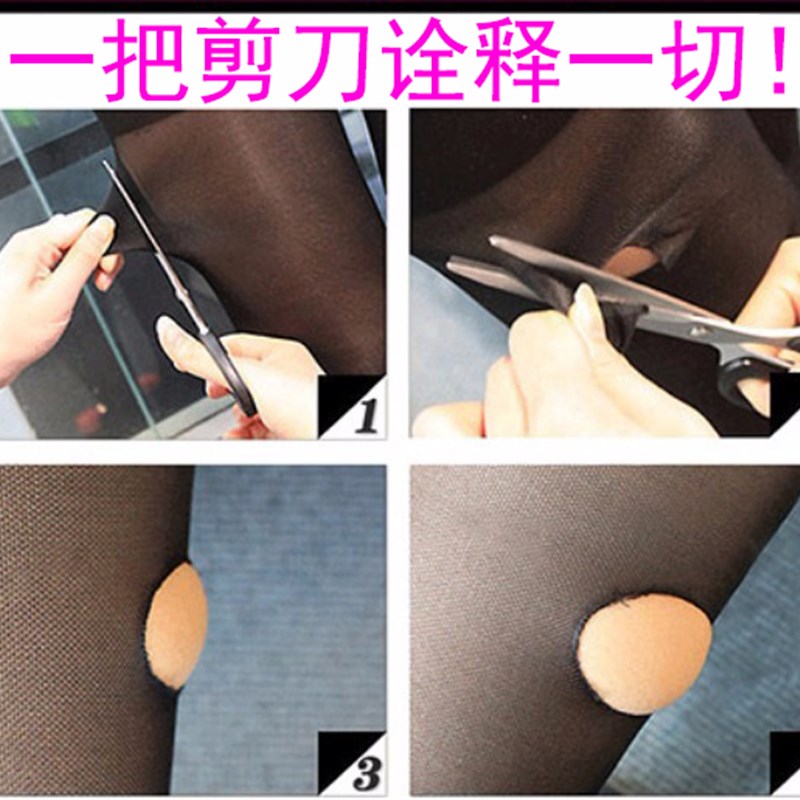 一把剪刀诠释一切！

1

3