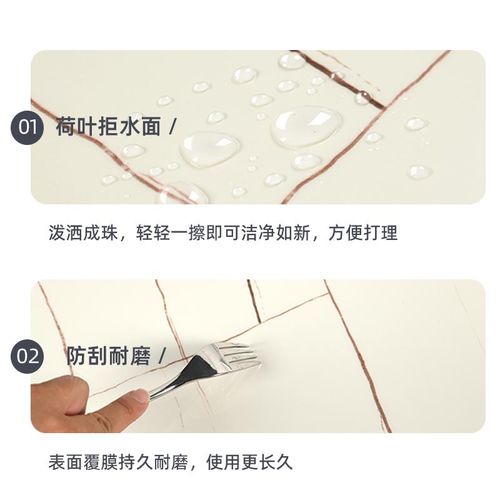 01 荷叶拒水面 /

泼洒成珠，轻轻一擦即可洁净如新，方便打理

02 防刮耐磨 /

表面覆膜持久耐磨，使用更长久