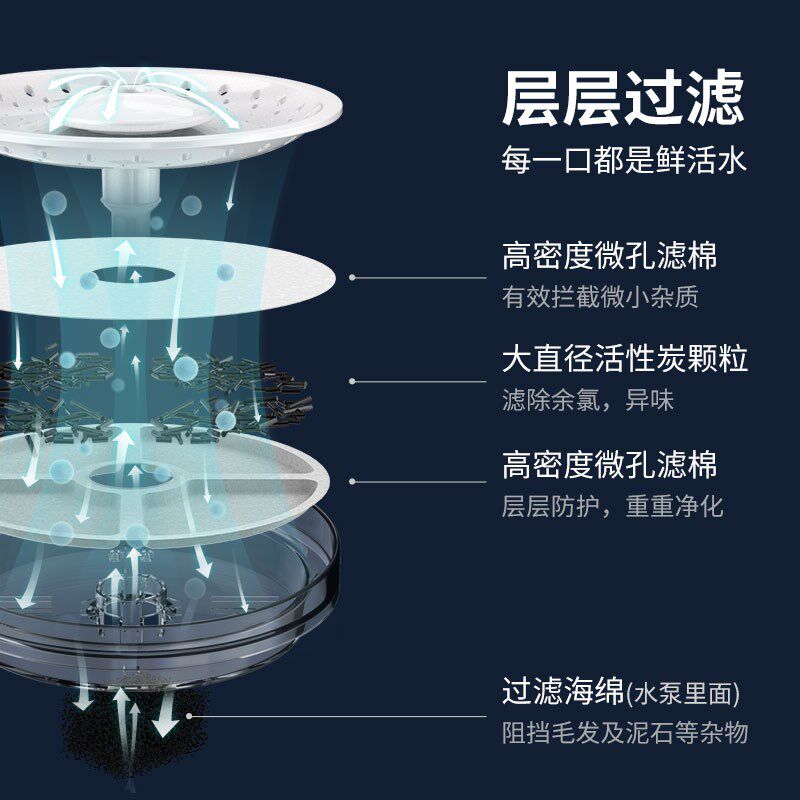 层层过滤
每一口都是鲜活水

高密度微孔滤棉
有效拦截微小杂质

大直径活性炭颗粒
滤除余氯，异味

高密度微孔滤棉
层层防护，重重净化

过滤海绵(水泵里面)
阻挡毛发及泥石等杂物