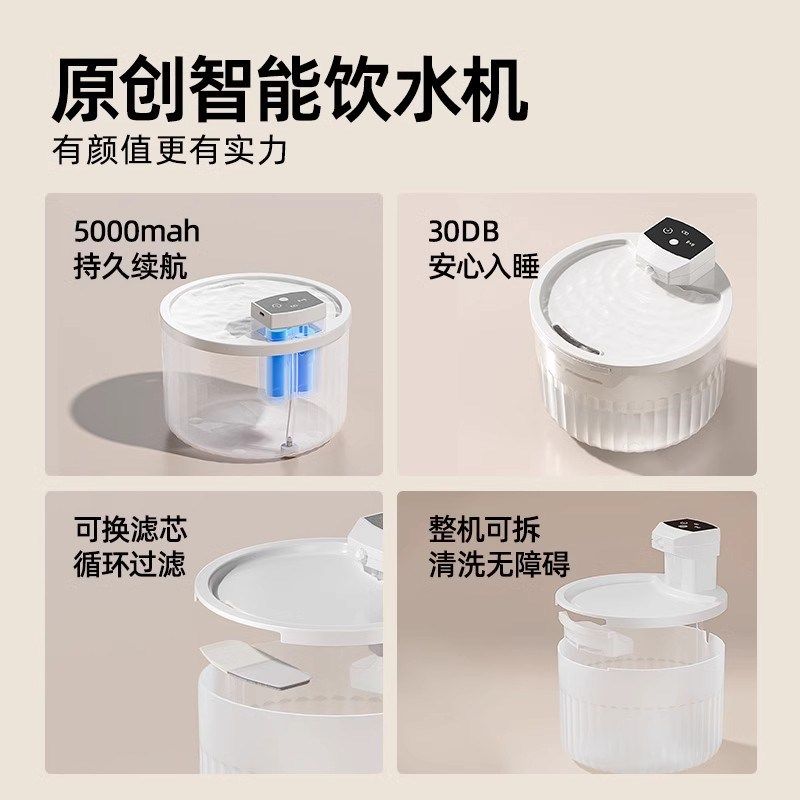 原创智能饮水机

有颜值更有实力

5000mah
持久续航

30DB
安心入睡

可换滤芯
循环过滤

整机可拆
清洗无障碍