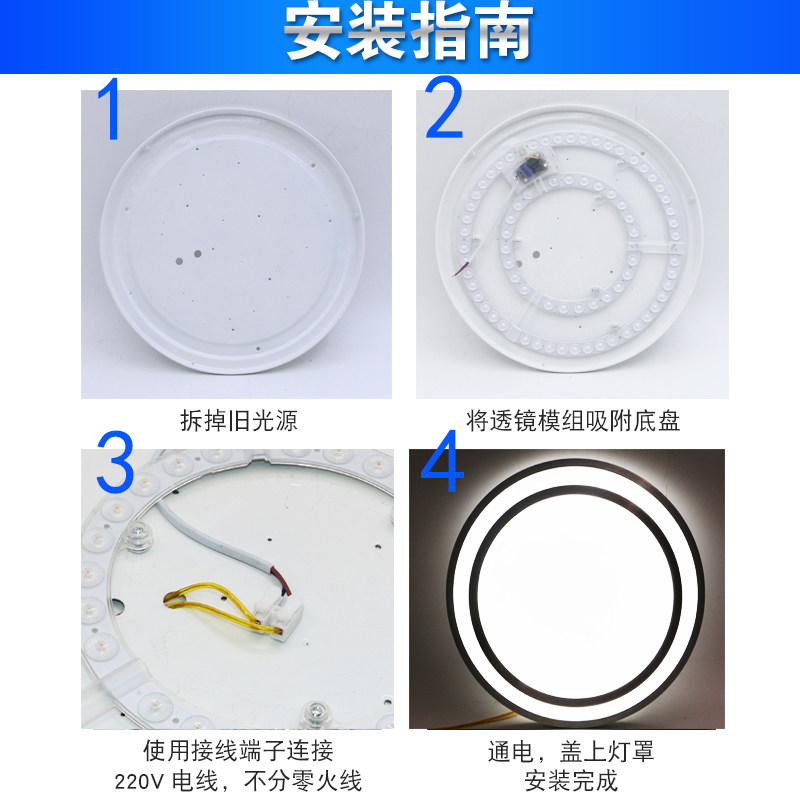 安装指南

1

拆掉旧光源

2

将透镜模组吸附底盘

3

使用接线端子连接 220V 电线，不分零火线

4

通电，盖上灯罩 安装完成