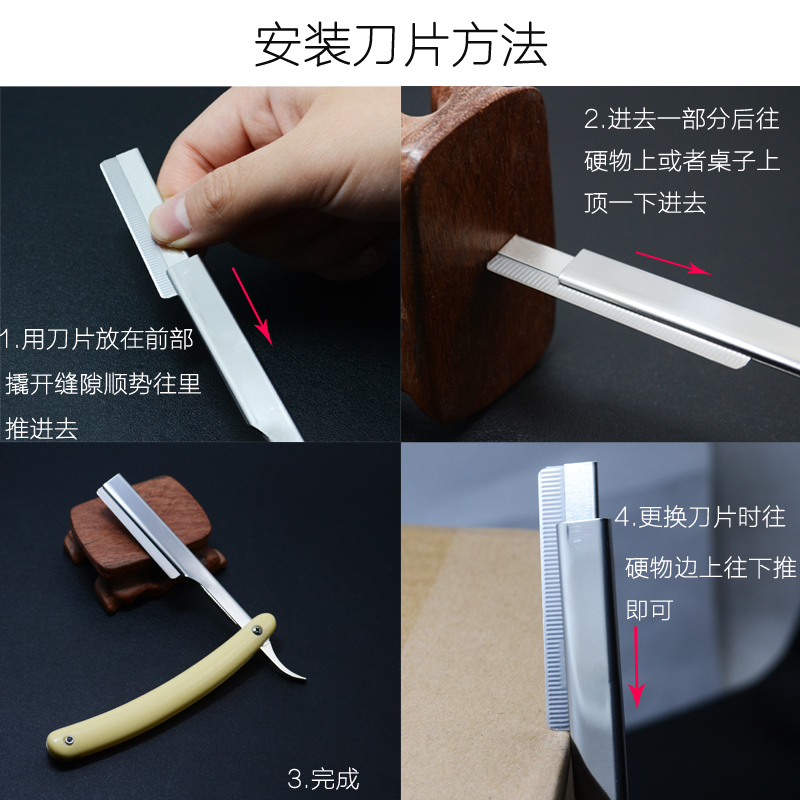 安装刀片方法

1.用刀片放在前部撬开缝隙顺势往里推进去

2.进去一部分后往硬物上或者桌子上顶一下进去

3.完成

4.更换刀片时往硬物边上往下推即可