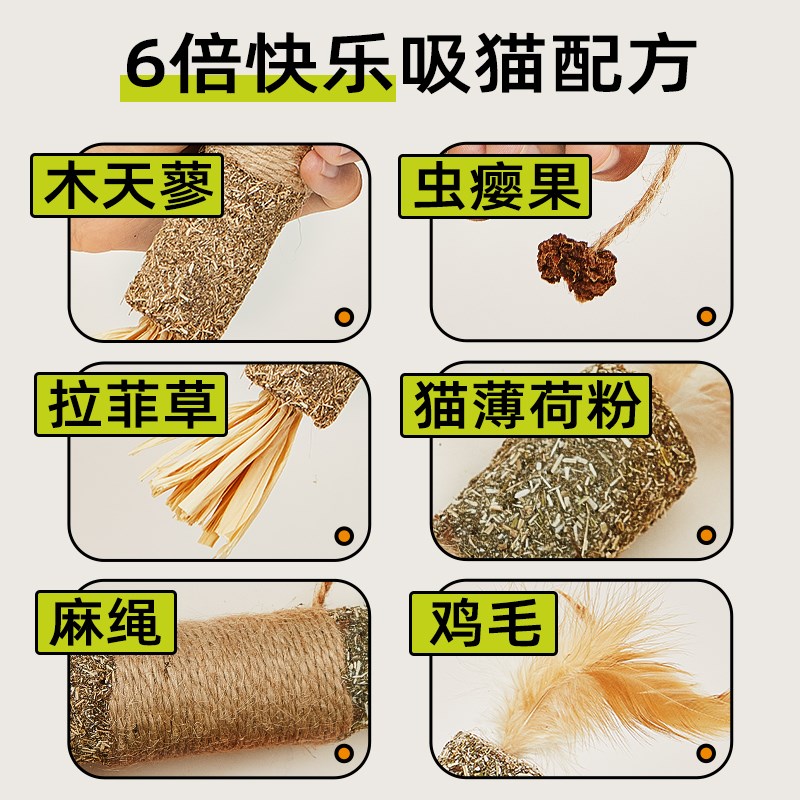 6倍快乐吸猫配方

木天蓼

虫瘿果

拉菲草

猫薄荷粉

麻绳

鸡毛