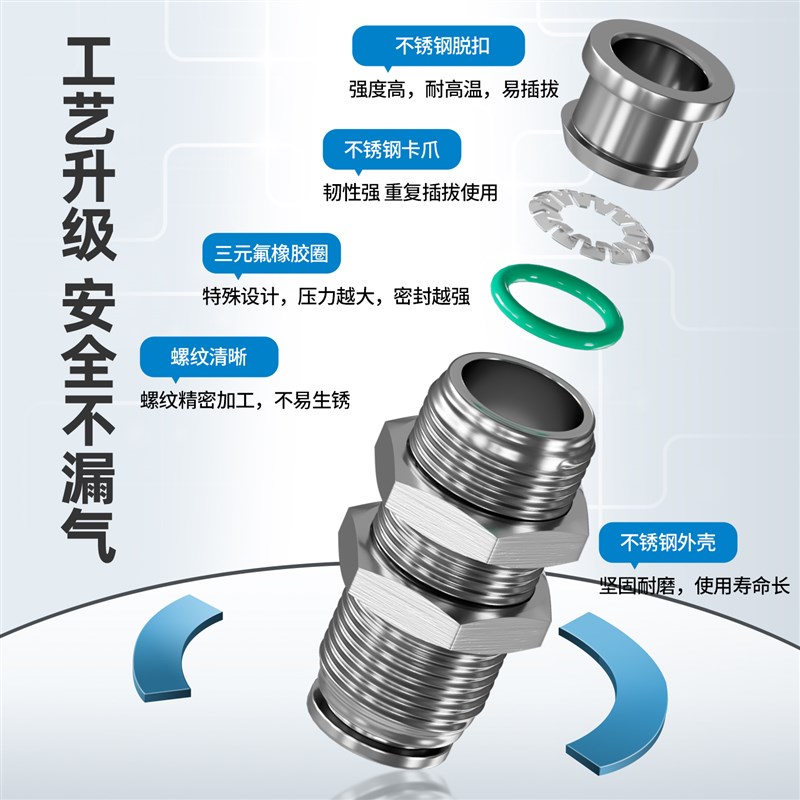 工艺升级 安全不漏气

不锈钢脱扣
强度高，耐高温，易插拔

不锈钢卡爪
韧性强 重复插拔使用

三元氟橡胶圈
特殊设计，压力越大，密封越强

螺纹清晰
螺纹精密加工，不易生锈

不锈钢外壳
坚固耐磨，使用寿命长