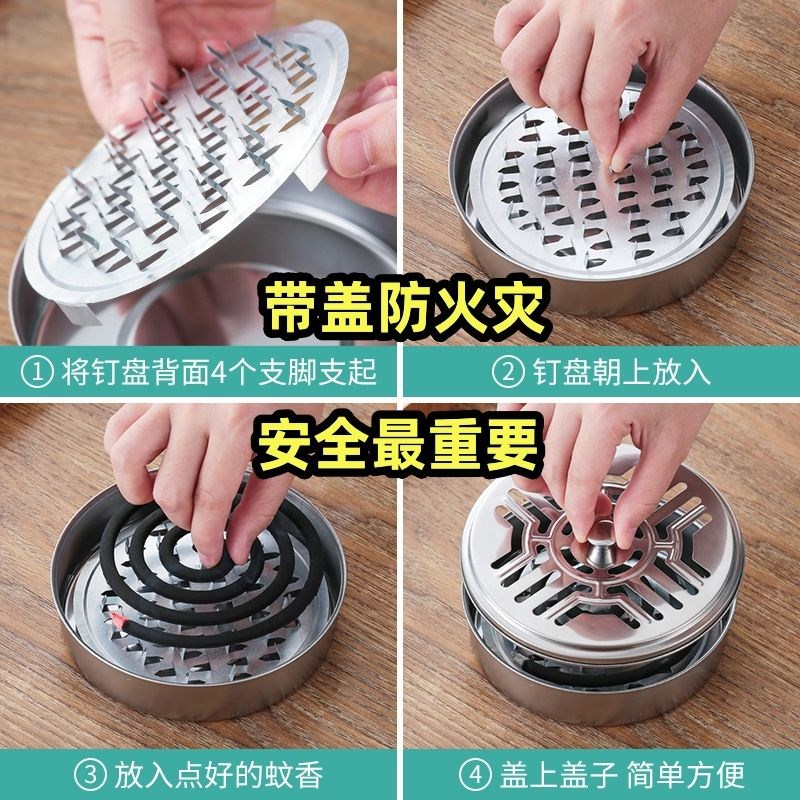 带盖防火灾

① 将钉盘背面4个支脚支起

② 钉盘朝上放入

安全最重要

③ 放入点好的蚊香

④ 盖上盖子 简单方便