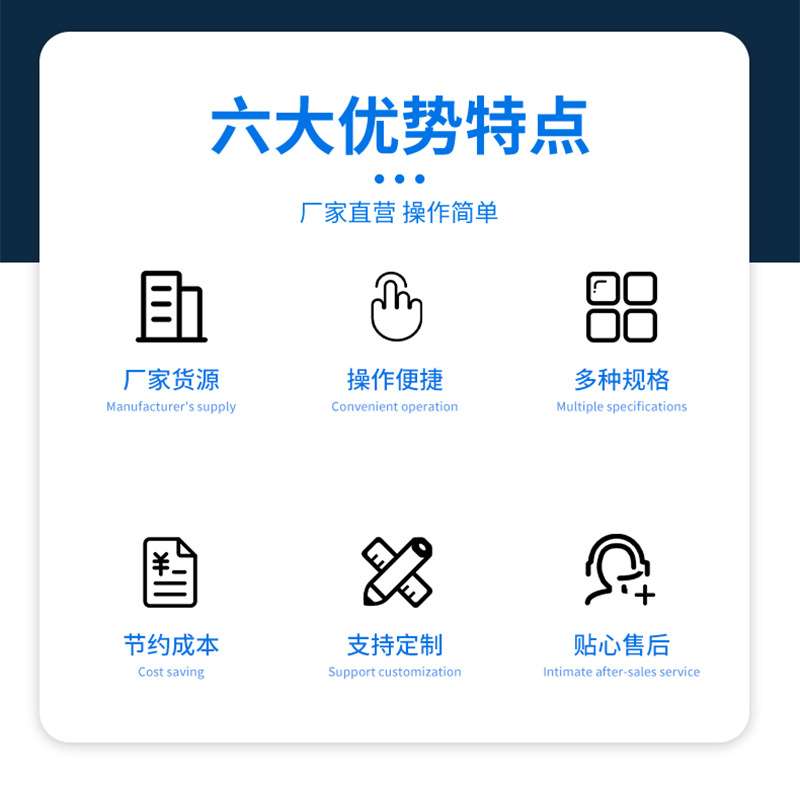 六大优势特点

厂家直营 操作简单

厂家货源
Manufacturer's supply

操作便捷
Convenient operation

多种规格
Multiple specifications

节约成本
Cost saving

支持定制
Support customization

贴心售后
Intimate after-sales service