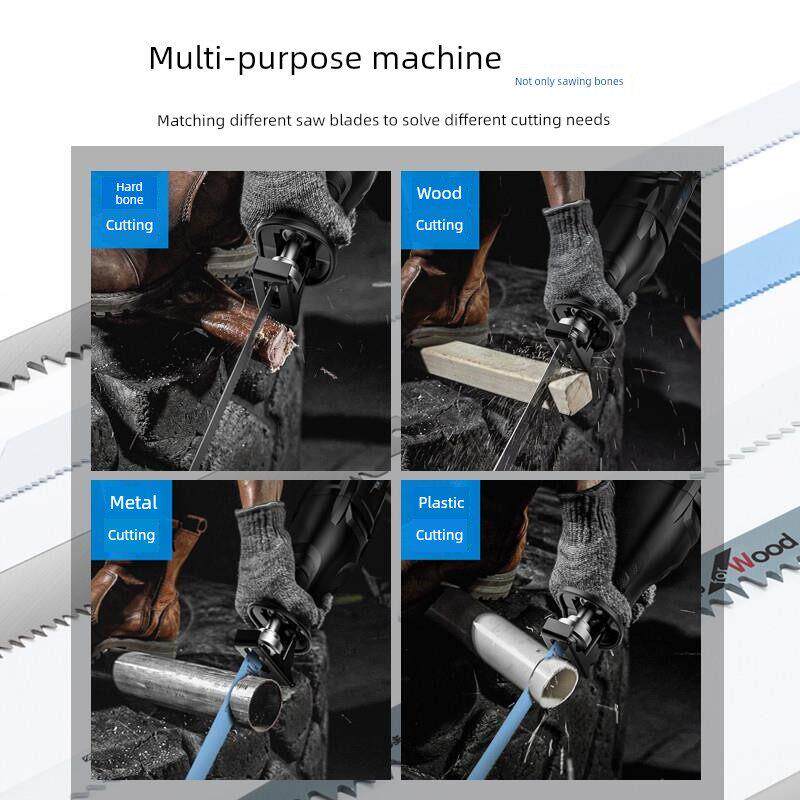 Multi-purpose machine

Not only sawing bones

Matching different saw blades to solve different cutting needs

Hard bone
Cutting

Wood
Cutting

Metal
Cutting

Plastic
Cutting

Wood