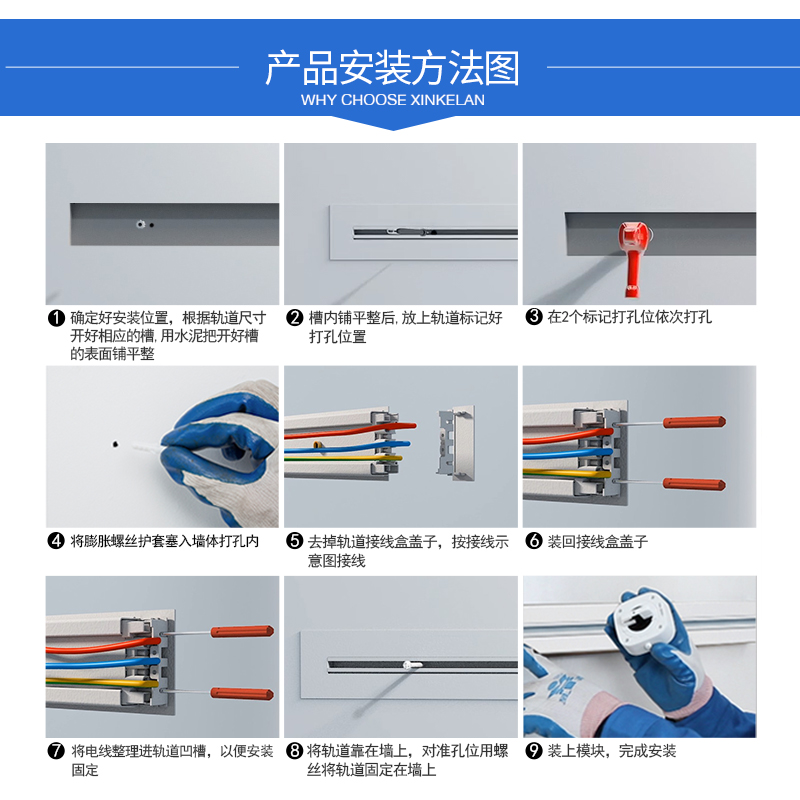 产品安装方法图
WHY CHOOSE XINKELAN

❶ 确定好安装位置，根据轨道尺寸开好相应的槽, 用水泥把开好槽的表面铺平整

❷ 槽内铺平整后, 放上轨道标记好打孔位置

❸ 在2个标记打孔位依次打孔

❹ 将膨胀螺丝护套塞入墙体打孔内

❺ 去掉轨道接线盒盖子，按接线示意图接线

❻ 装回接线盒盖子

❼ 将电线整理进轨道凹槽，以便安装固定

❽ 将轨道靠在墙上，对准孔位用螺丝将轨道固定在墙上

❾ 装上模块，完成安装