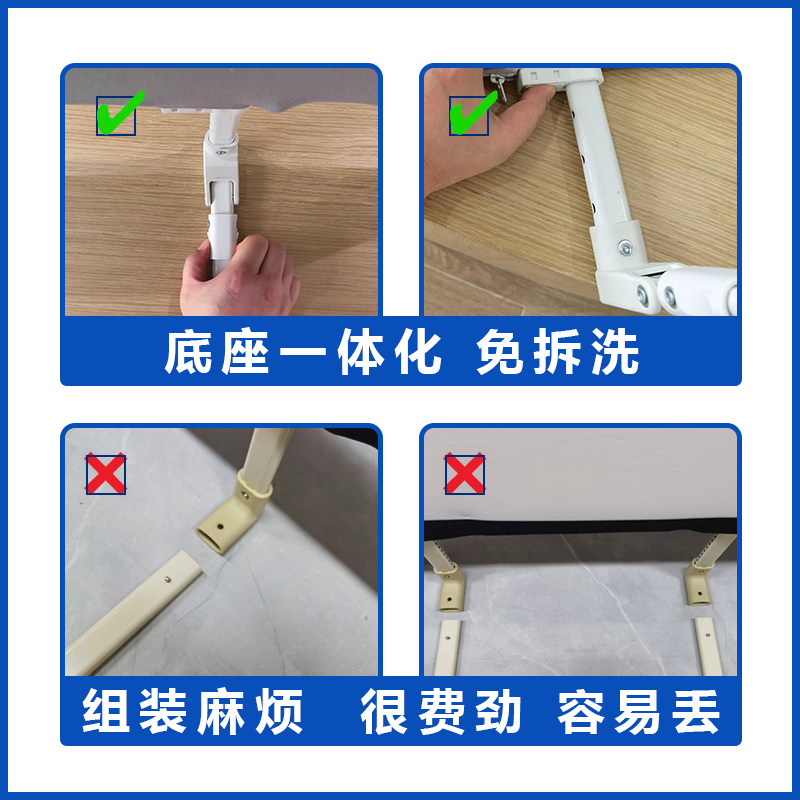 底座一体化 免拆洗

组装麻烦 很费劲 容易丢