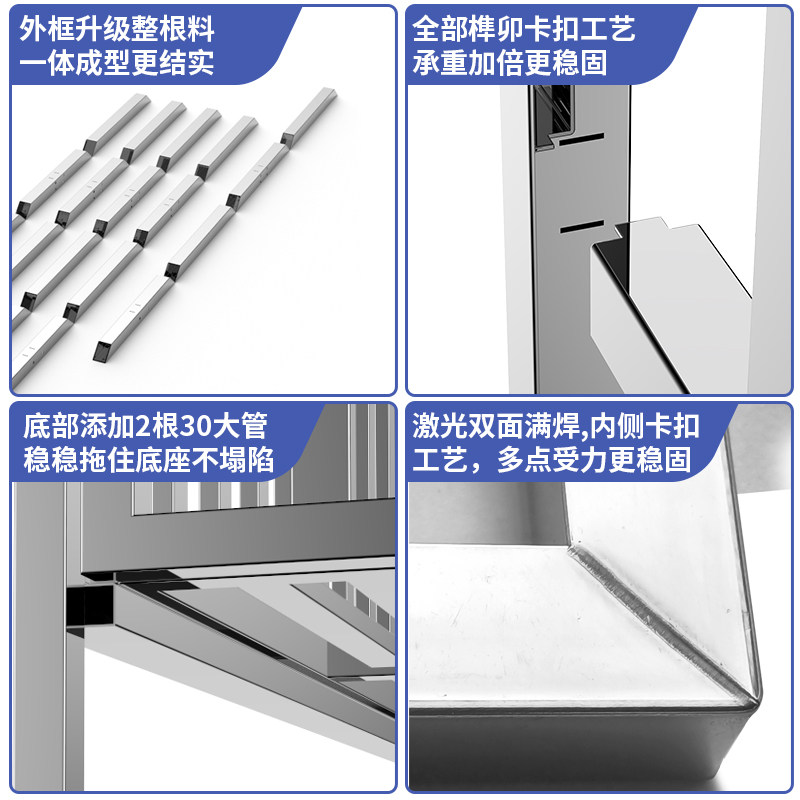 外框升级整根料
一体成型更结实

全部榫卯卡扣工艺
承重加倍更稳固

底部添加2根30大管
稳稳拖住底座不塌陷

激光双面满焊,内侧卡扣
工艺，多点受力更稳固