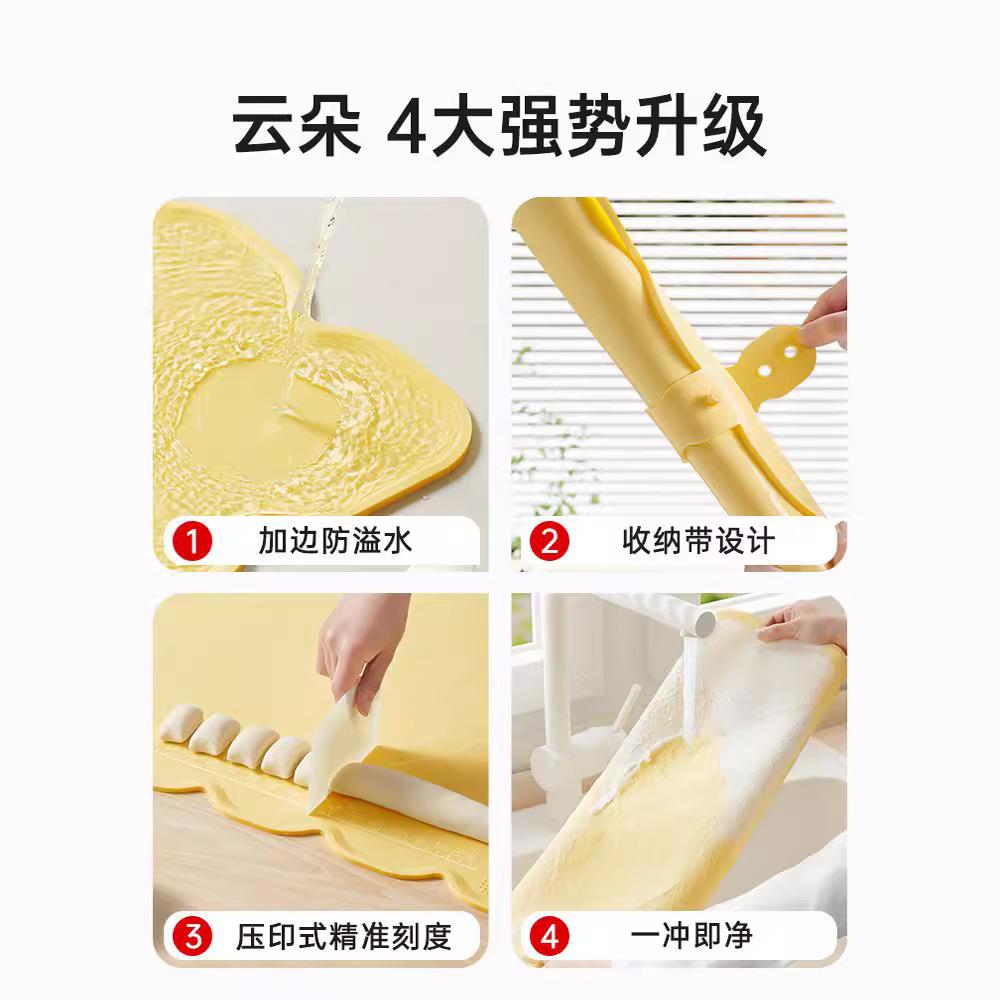 云朵 4大强势升级

1 加边防溢水

2 收纳带设计

3 压印式精准刻度

4 一冲即净