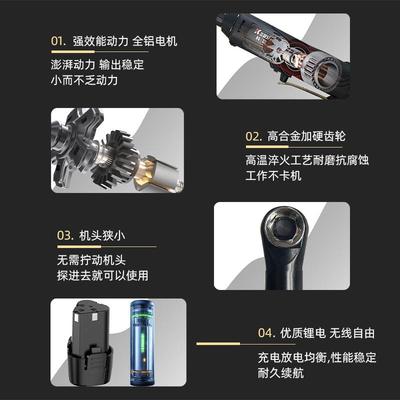 01. 强效能动力 全铝电机

澎湃动力 输出稳定
小而不乏动力

02. 高合金加硬齿轮

高温淬火工艺耐磨抗腐蚀
工作不卡机

03. 机头狭小

无需拧动机头
探进去就可以使用

04. 优质锂电 无线自由

充电放电均衡,性能稳定
耐久续航