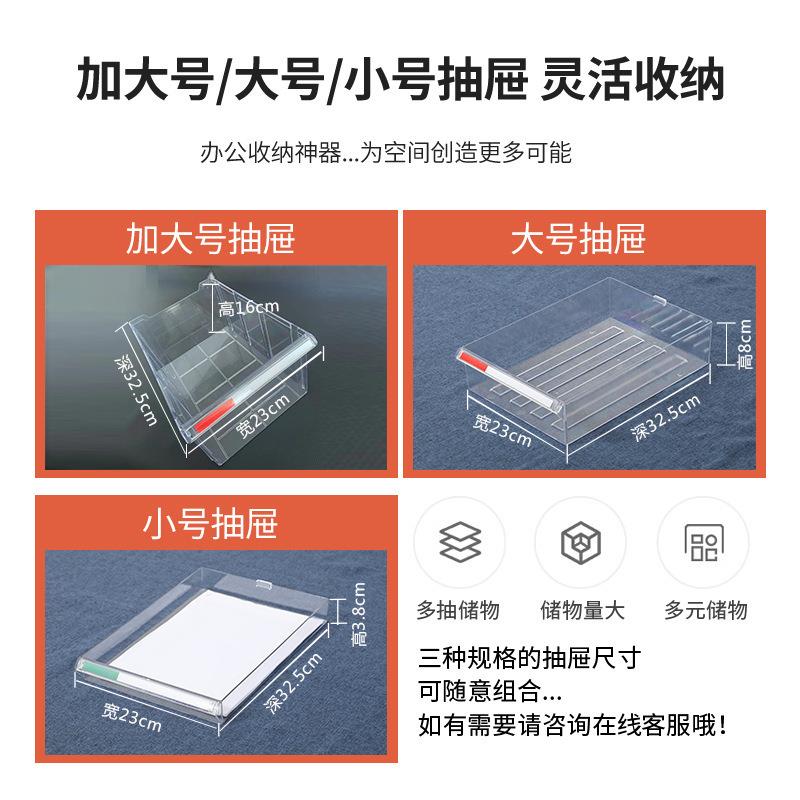 加大号/大号/小号抽屉 灵活收纳

办公收纳神器...为空间创造更多可能

加大号抽屉

高16cm

深32.5cm

宽23cm

大号抽屉

高8cm

宽23cm

深32.5cm

小号抽屉

高3.8cm

深32.5cm

宽23cm

多抽储物

储物量大

多元储物

三种规格的抽屉尺寸
可随意组合...
如有需要请咨询在线客服哦!