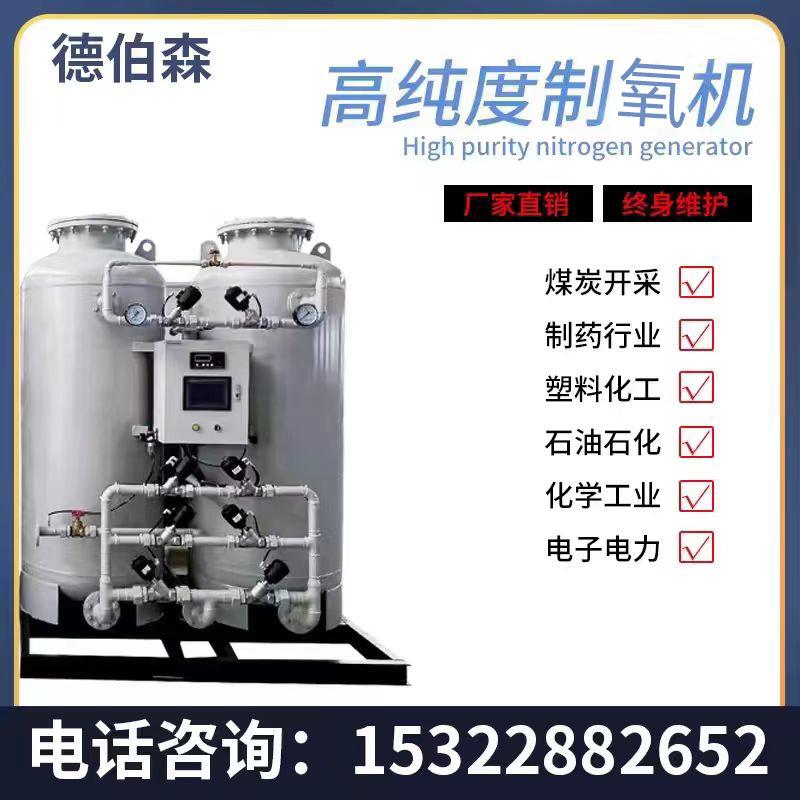 德伯森

高纯度制氧机

High purity nitrogen generator

厂家直销

终身维护

煤炭开采

制药行业

塑料化工

石油石化

化学工业

电子电力

电话咨询：15322882652