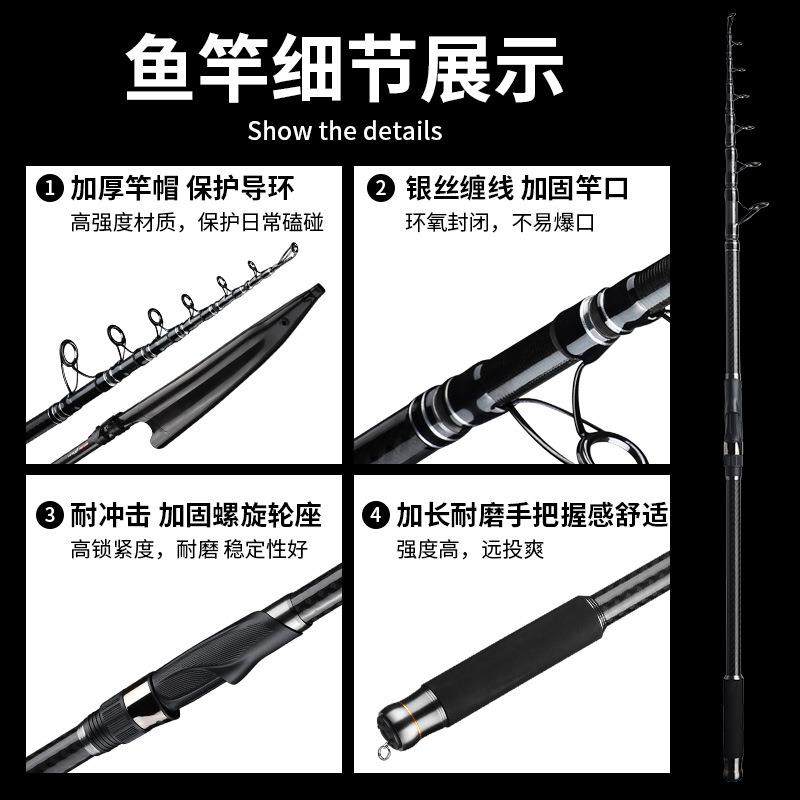 鱼竿细节展示
Show the details

1 加厚竿帽 保护导环
高强度材质，保护日常磕碰

2 银丝缠线 加固竿口
环氧封闭，不易爆口

3 耐冲击 加固螺旋轮座
高锁紧度，耐磨 稳定性好

4 加长耐磨手把握感舒适
强度高，远投爽