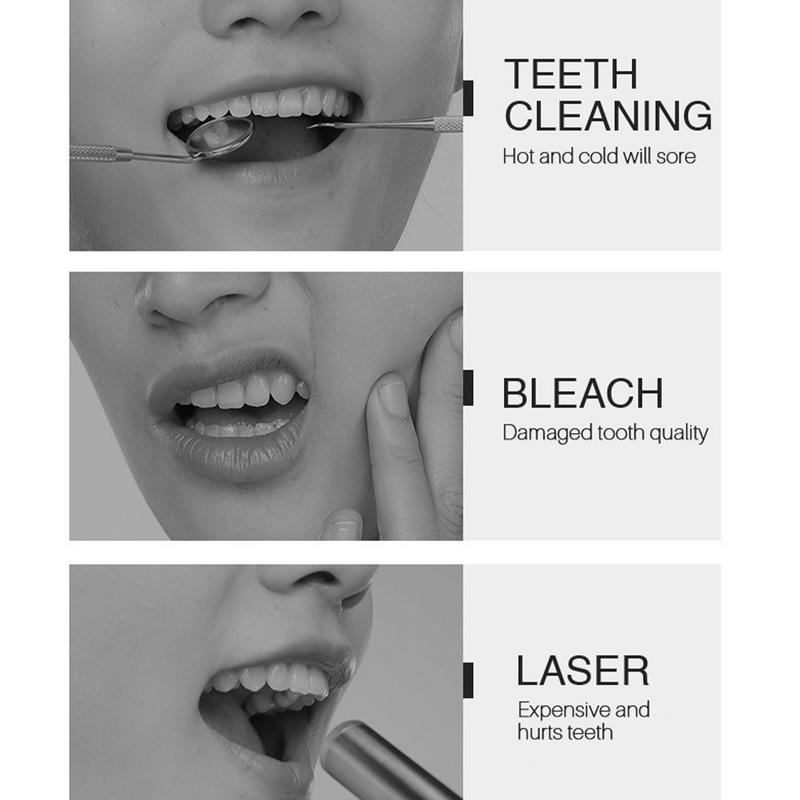 TEETH CLEANING
Hot and cold will sore

BLEACH
Damaged tooth quality

LASER
Expensive and hurts teeth