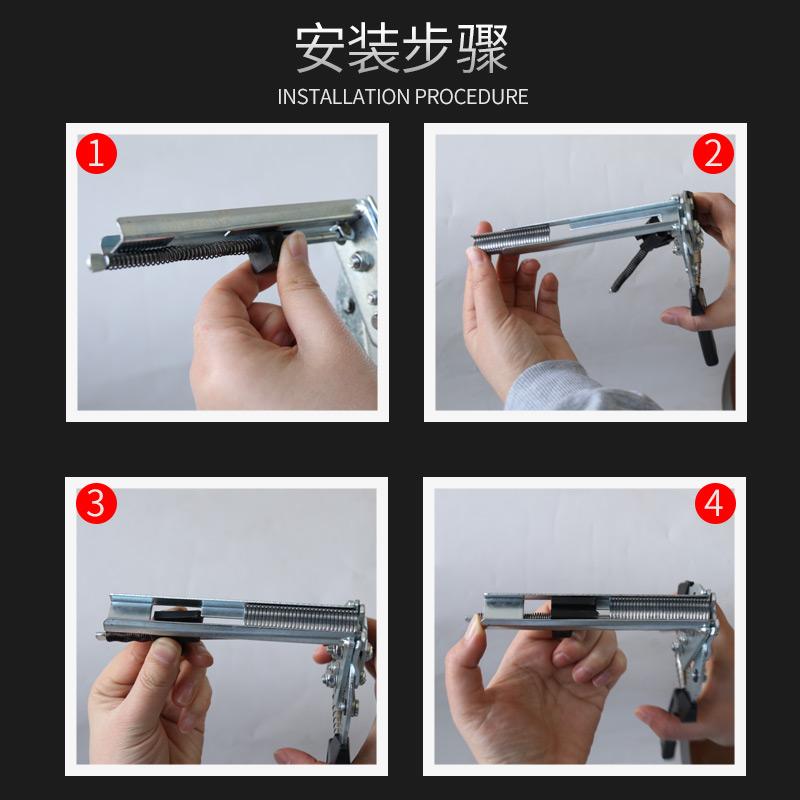 安装步骤
INSTALLATION PROCEDURE

1

2

3

4