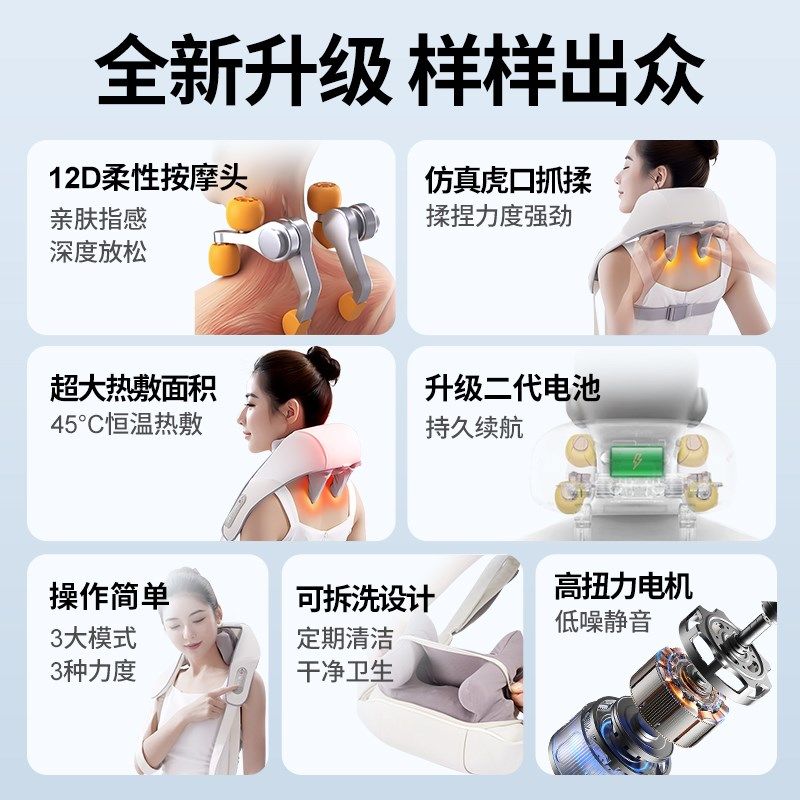 全新升级 样样出众

12D柔性按摩头
亲肤指感
深度放松

仿真虎口抓揉
揉捏力度强劲

超大热敷面积
45°C恒温热敷

升级二代电池
持久续航

操作简单
3大模式
3种力度

可拆洗设计
定期清洁
干净卫生

高扭力电机
低噪静音