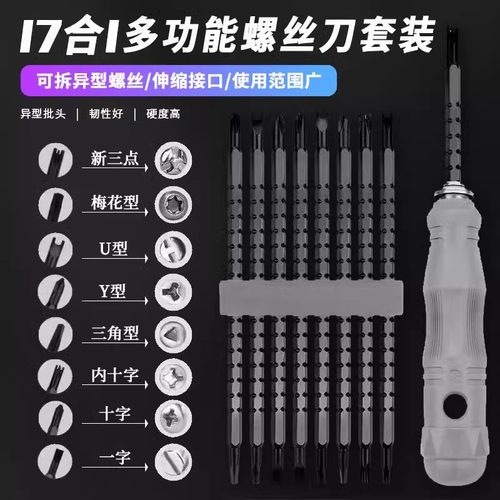 17合1多功能螺丝刀套装

可拆异型螺丝/伸缩接口/使用范围广

异型批头 | 韧性好 | 硬度高

新三点

梅花型

U型

Y型

三角型

内十字

十字

一字