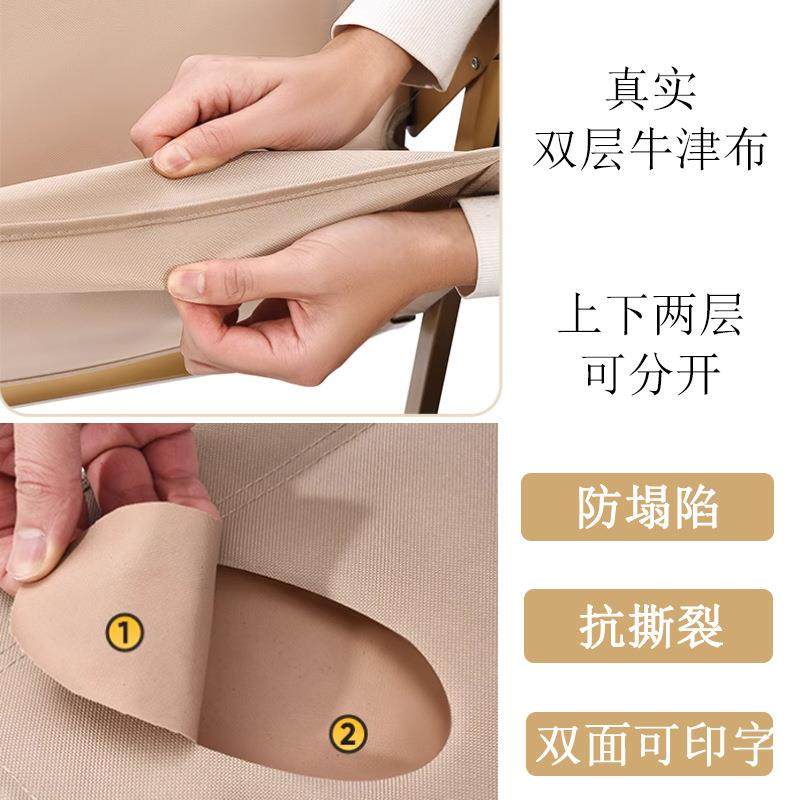 真实
双层牛津布

上下两层
可分开

①

②

防塌陷

抗撕裂

双面可印字