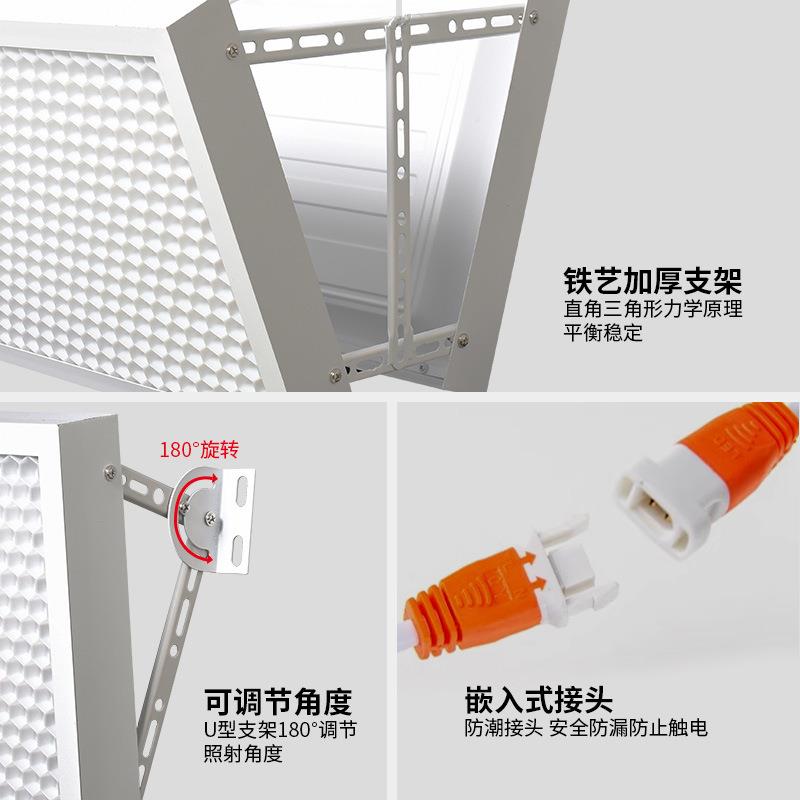 铁艺加厚支架
直角三角形力学原理
平衡稳定

180°旋转

可调节角度
U型支架180°调节
照射角度

嵌入式接头
防潮接头 安全防漏防止触电