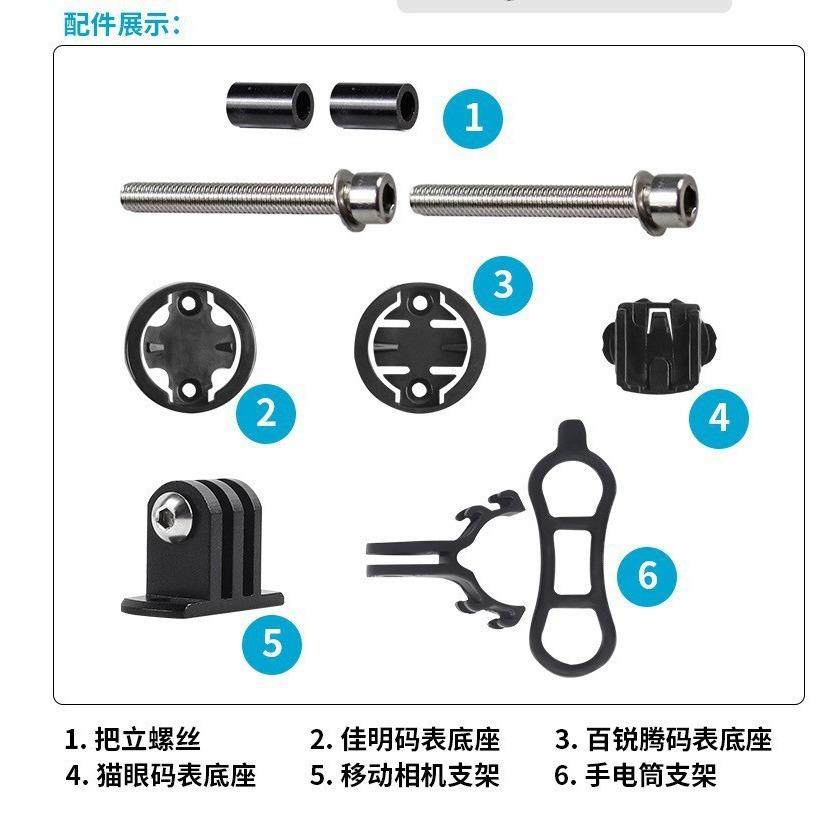 配件展示：

1

3

2

4

5

6

1. 把立螺丝
2. 佳明码表底座
3. 百锐腾码表底座
4. 猫眼码表底座
5. 移动相机支架
6. 手电筒支架