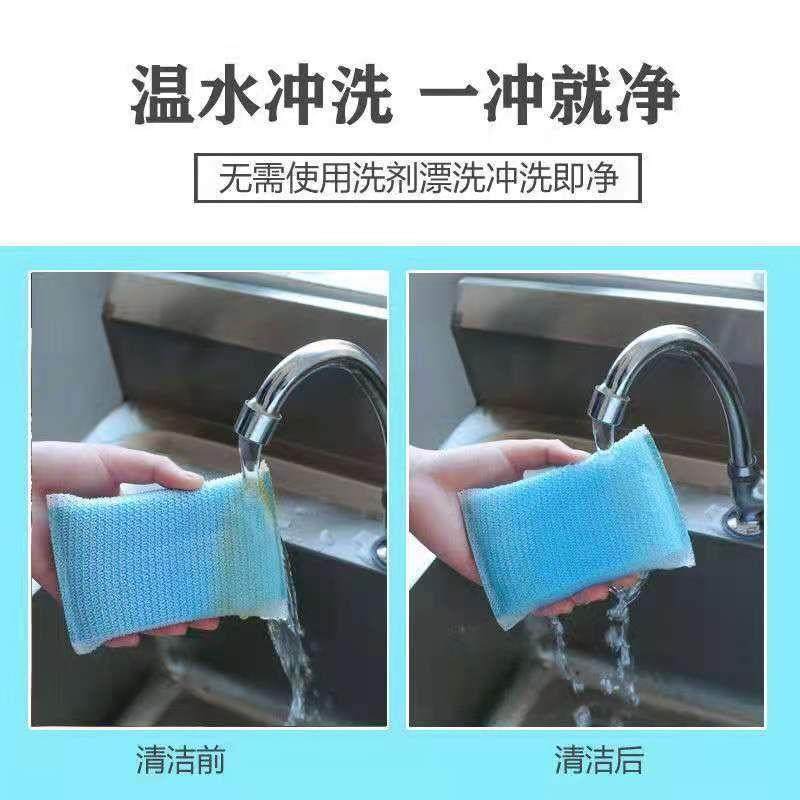 温水冲洗 一冲就净

无需使用洗剂漂洗冲洗即净

清洁前

清洁后