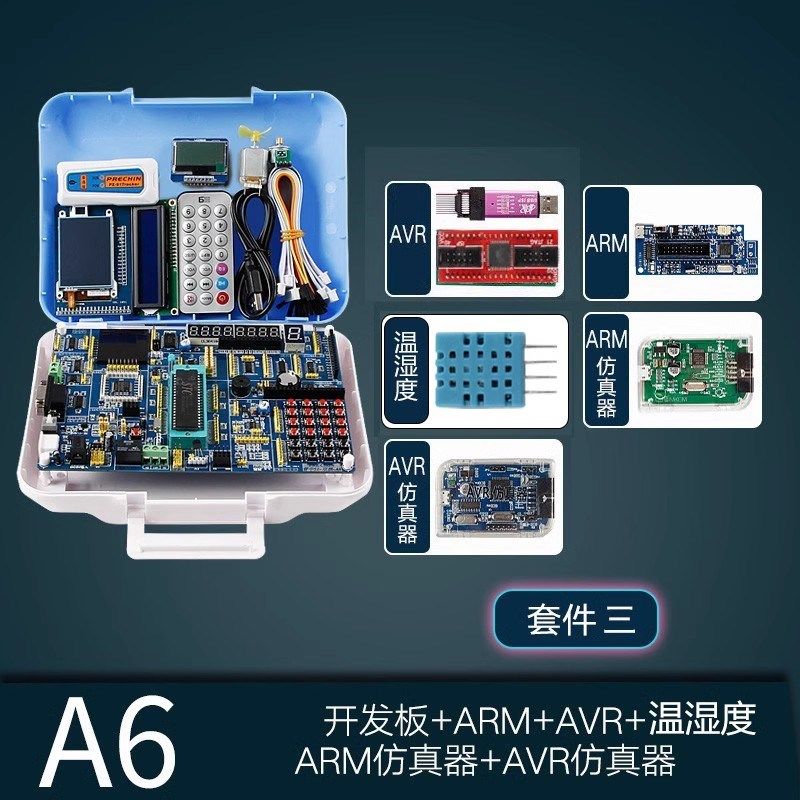 PRECHIN

AVR

ARM

温湿度

ARM仿真器

AVR仿真器

套件 三

A6

开发板+ARM+AVR+温湿度
ARM仿真器+AVR仿真器