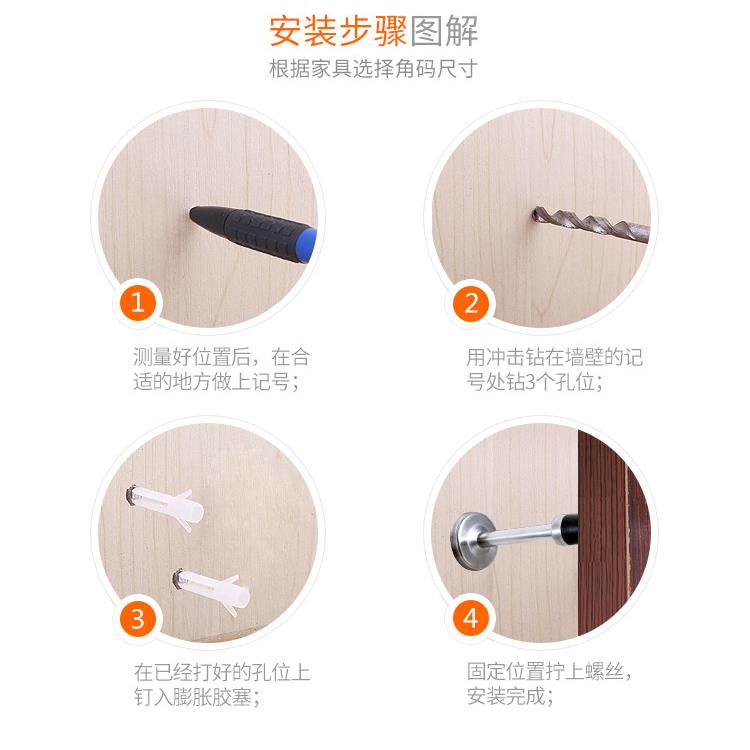 安装步骤图解
根据家具选择角码尺寸

1
测量好位置后，在合适的地方做上记号；

2
用冲击钻在墙壁的记号处钻3个孔位；

3
在已经打好的孔位上钉入膨胀胶塞；

4
固定位置拧上螺丝，安装完成；