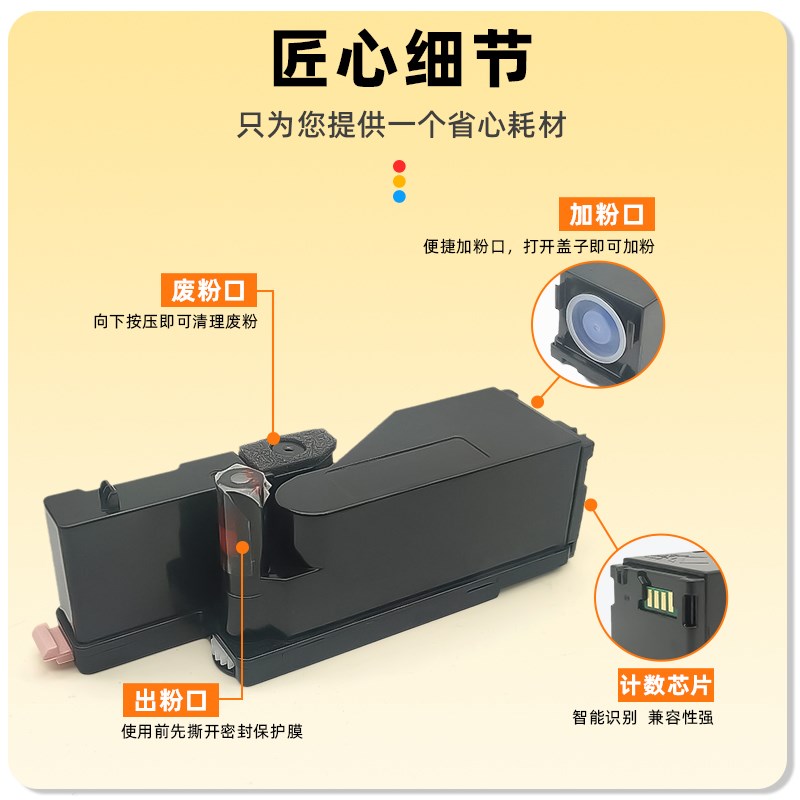 匠心细节

只为您提供一个省心耗材

加粉口

便捷加粉口，打开盖子即可加粉

废粉口

向下按压即可清理废粉

出粉口

使用前先撕开密封保护膜

计数芯片

智能识别 兼容性强