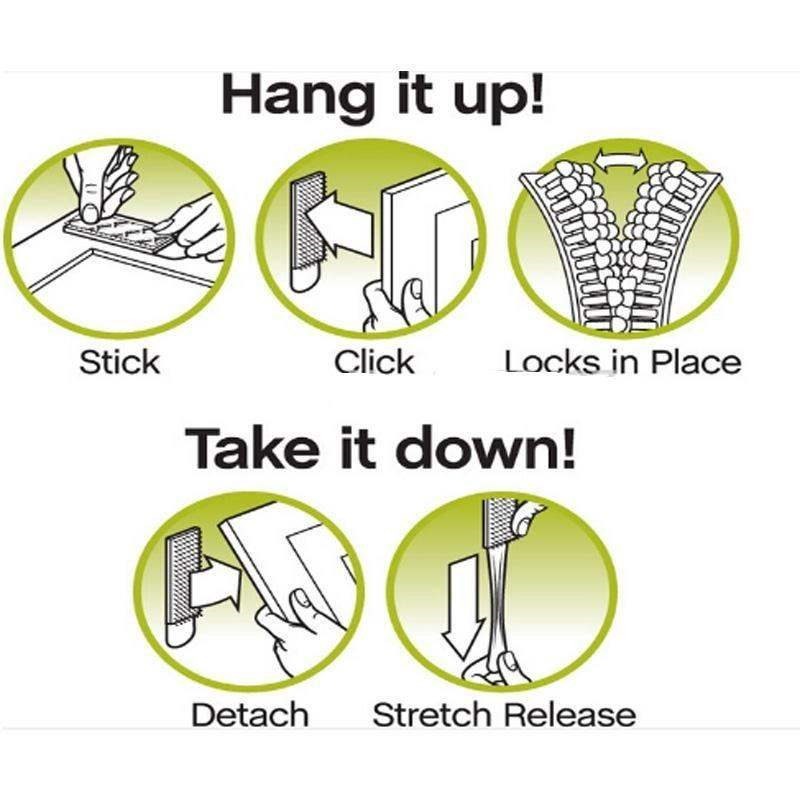 Hang it up!

Stick

Click

Locks in Place

Take it down!

Detach

Stretch Release