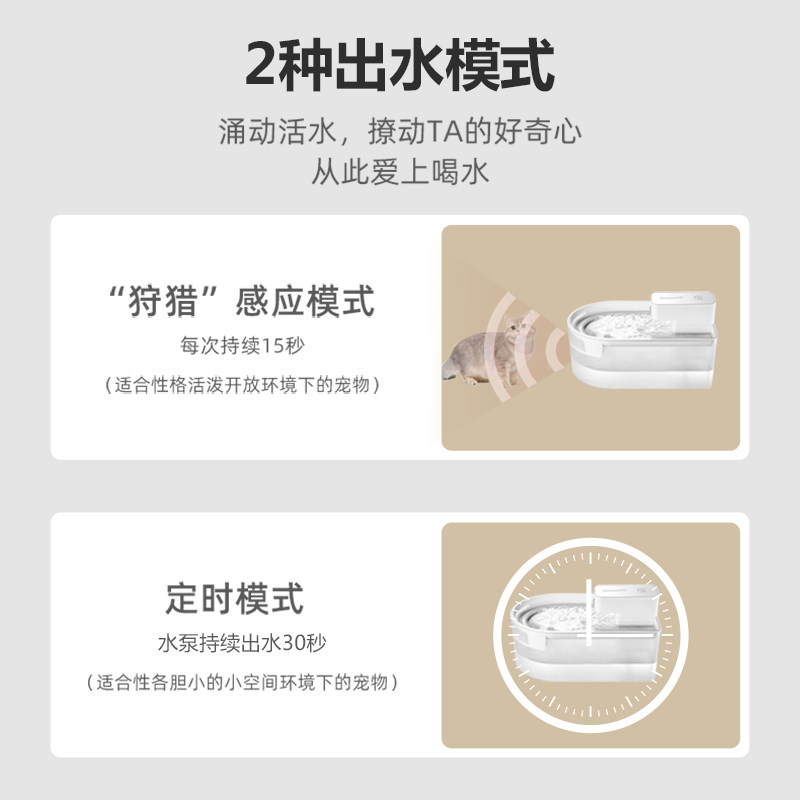 2种出水模式

涌动活水，撩动TA的好奇心
从此爱上喝水

“狩猎”感应模式
每次持续15秒
（适合性格活泼开放环境下的宠物）

定时模式
水泵持续出水30秒
（适合性各胆小的小空间环境下的宠物）