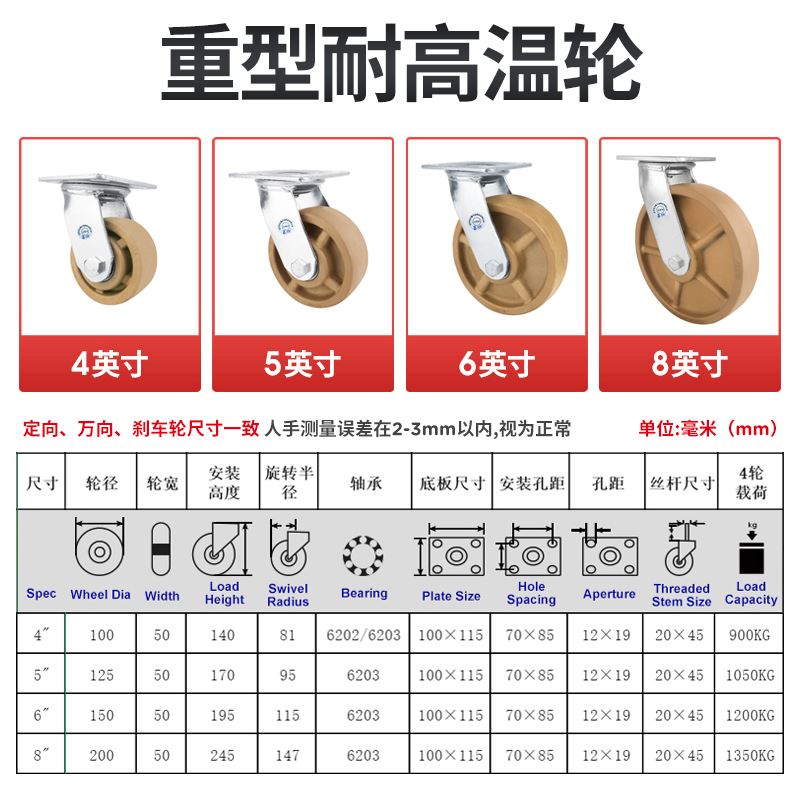 重型耐高温轮

4英寸

5英寸

6英寸

8英寸

定向、万向、刹车轮尺寸一致 人手测量误差在2-3mm以内,视为正常

单位:毫米（mm）

| 尺寸 | 轮径 | 轮宽 | 安装高度 | 旋转半径 | 轴承 | 底板尺寸 | 安装孔距 | 孔距 | 丝杆尺寸 | 4轮载荷 |
|---|---|---|---|---|---|---|---|---|---|---|
| Spec | Wheel Dia | Width | Load Height | Swivel Radius | Bearing | Plate Size | Hole Spacing | Aperture | Threaded Stem Size | kg Load Capacity |
| 4″ | 100 | 50 | 140 | 81 | 6202/6203 | 100×115 | 70×85 | 12×19 | 20×45 | 900KG |
| 5″ | 125 | 50 | 170 | 95 | 6203 | 100×115 | 70×85 | 12×19 | 20×45 | 1050KG |
| 6″ | 150 | 50 | 195 | 115 | 6203 | 100×115 | 70×85 | 12×19 | 20×45 | 1200KG |
| 8″ | 200 | 50 | 245 | 147 | 6203 | 100×115 | 70×85 | 12×19 | 20×45 | 1350KG |