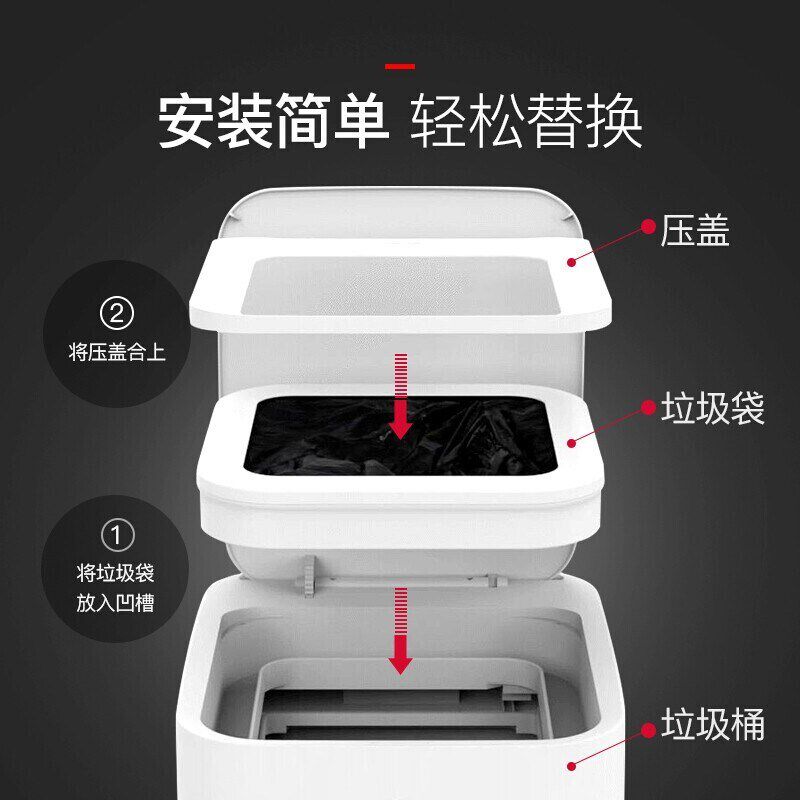 安装简单 轻松替换

压盖

②
将压盖合上

垃圾袋

①
将垃圾袋
放入凹槽

垃圾桶