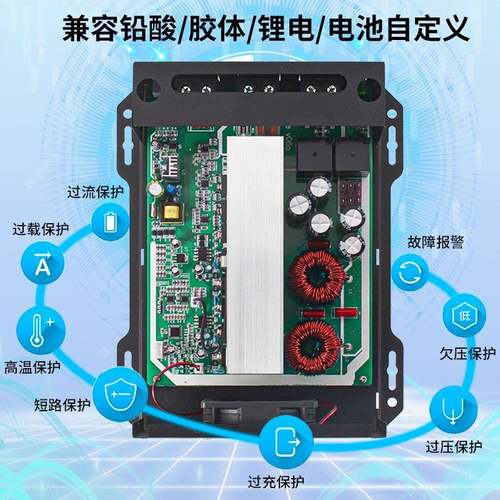 兼容铅酸/胶体/锂电/电池自定义

过流保护

过载保护

A

高温保护

短路保护

过充保护

故障报警

低

欠压保护

过压保护