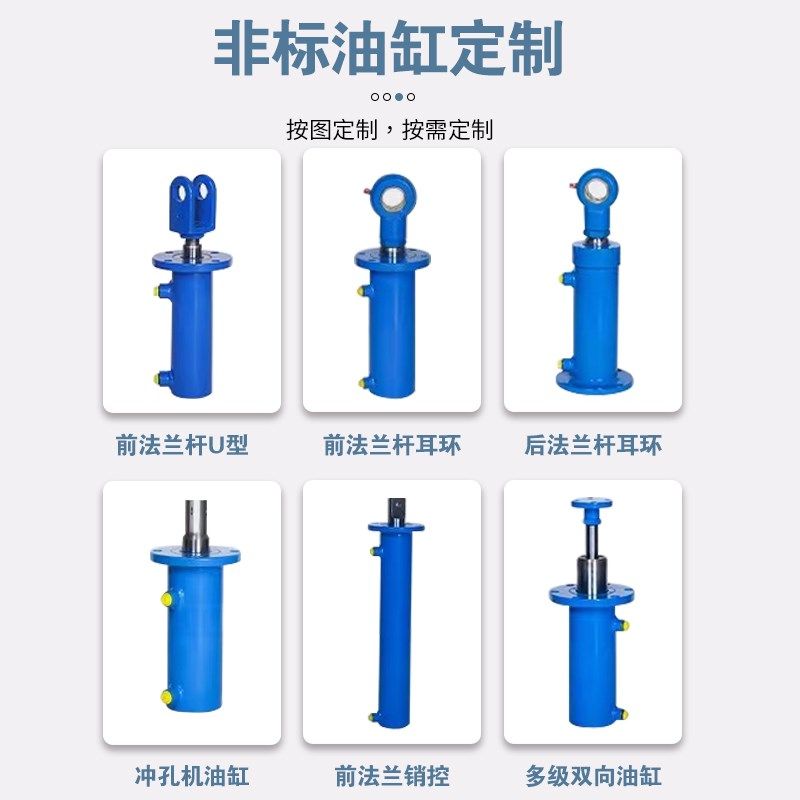 非标油缸定制

按图定制，按需定制

前法兰杆U型

前法兰杆耳环

后法兰杆耳环

冲孔机油缸

前法兰销控

多级双向油缸