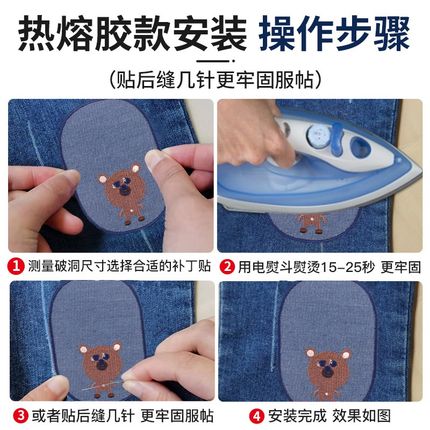 热熔胶款安装 操作步骤

（贴后缝几针更牢固服帖）

1 测量破洞尺寸选择合适的补丁贴

2 用电熨斗熨烫15-25秒 更牢固

3 或者贴后缝几针 更牢固服帖

4 安装完成 效果如图