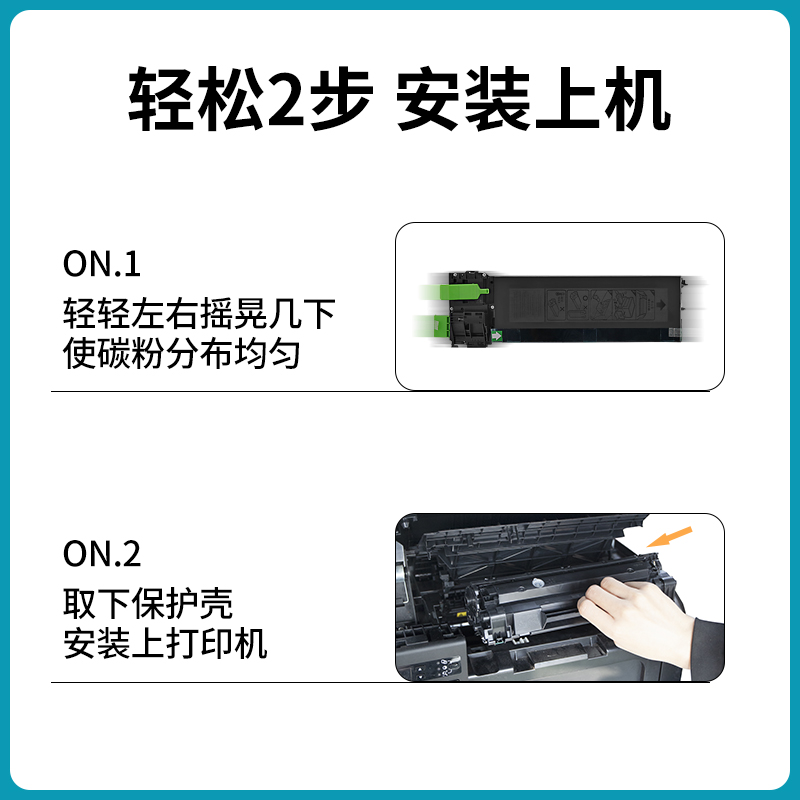 轻松2步 安装上机

ON.1
轻轻左右摇晃几下
使碳粉分布均匀

ON.2
取下保护壳
安装上打印机