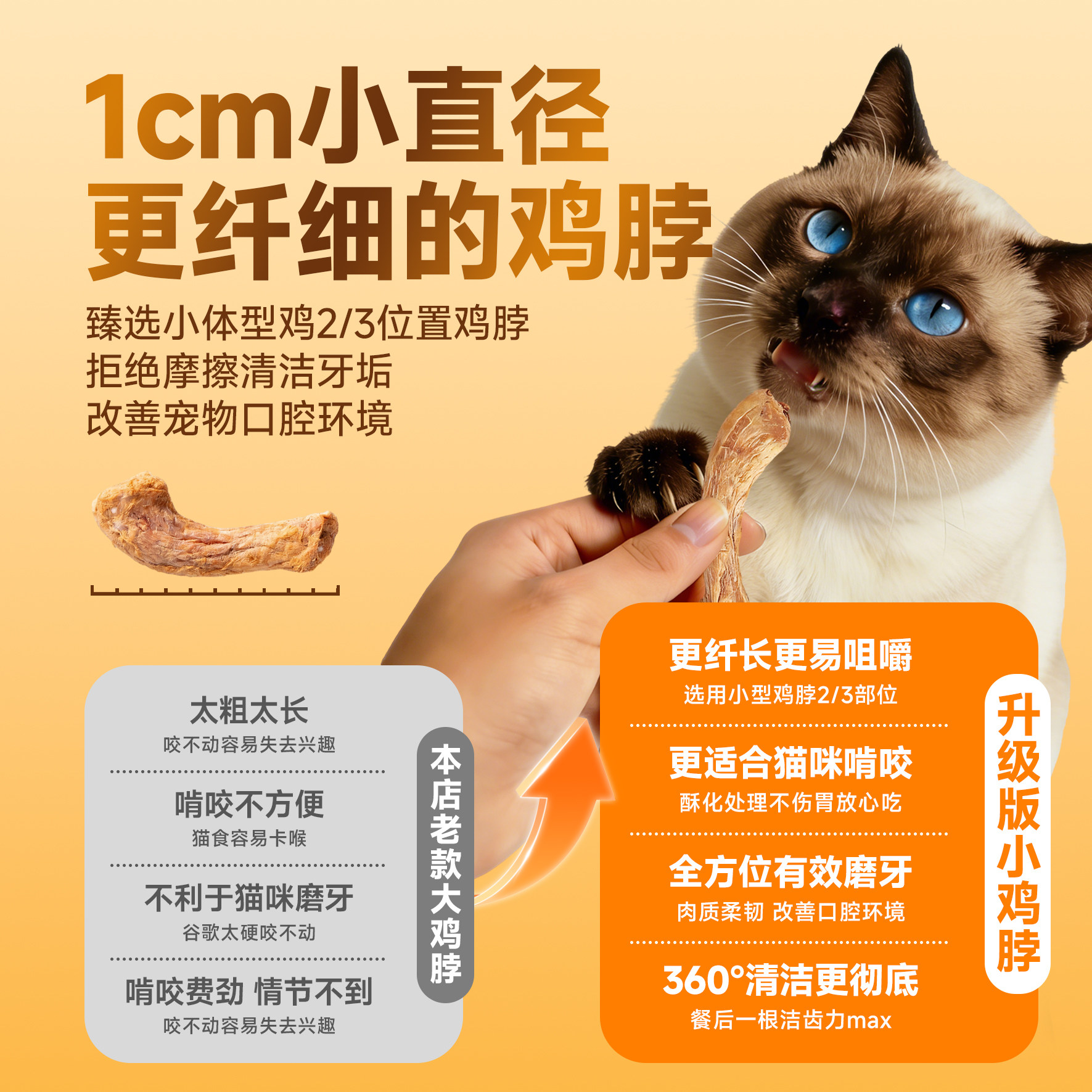 1cm小直径
更纤细的鸡脖

臻选小体型鸡2/3位置鸡脖
拒绝摩擦清洁牙垢
改善宠物口腔环境

太粗太长
咬不动容易失去兴趣

啃咬不方便
猫食容易卡喉

不利于猫咪磨牙
谷歌太硬咬不动

啃咬费劲 情节不到
咬不动容易失去兴趣

本店老款大鸡脖

更纤长更易咀嚼
选用小型鸡脖2/3部位

更适合猫咪啃咬
酥化处理不伤胃放心吃

全方位有效磨牙
肉质柔韧 改善口腔环境

360°清洁更彻底
餐后一根洁齿力max

升级版小鸡脖