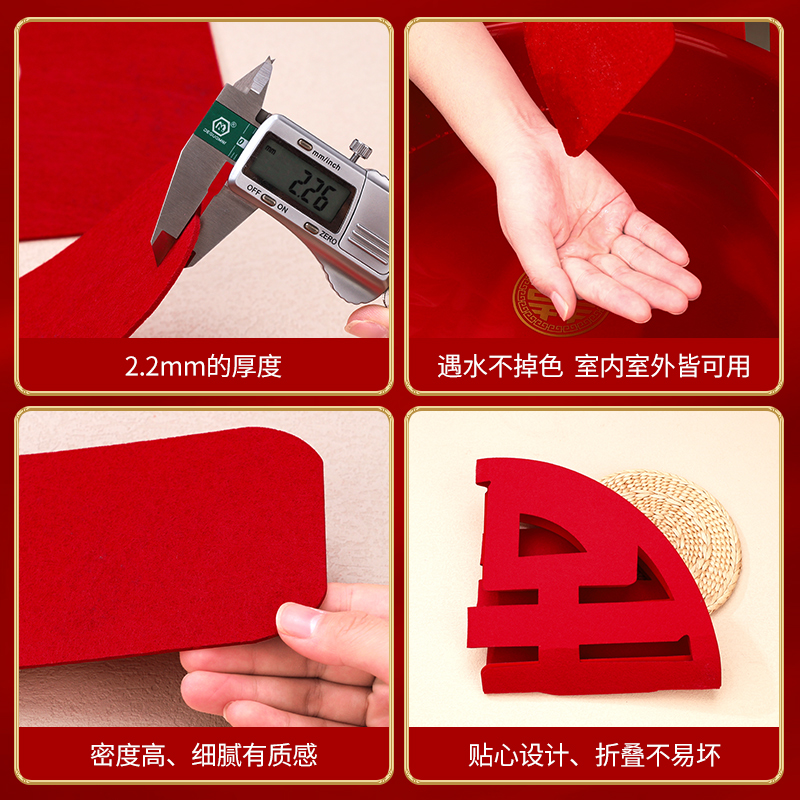 mm/inch
2.26
OFF ON
ZERO

2.2mm的厚度

遇水不掉色 室内室外皆可用

密度高、细腻有质感

贴心设计、折叠不易坏