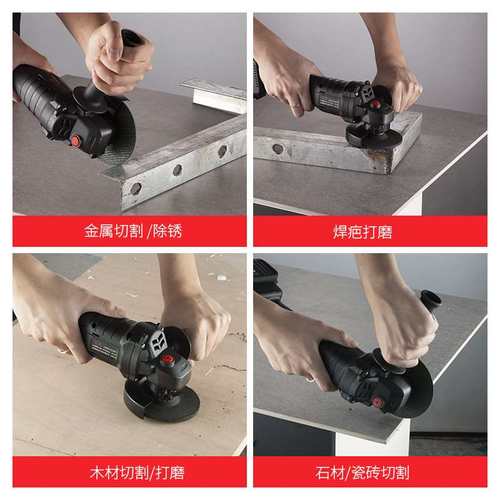 金属切割 /除锈

焊疤打磨

木材切割/打磨

石材/瓷砖切割