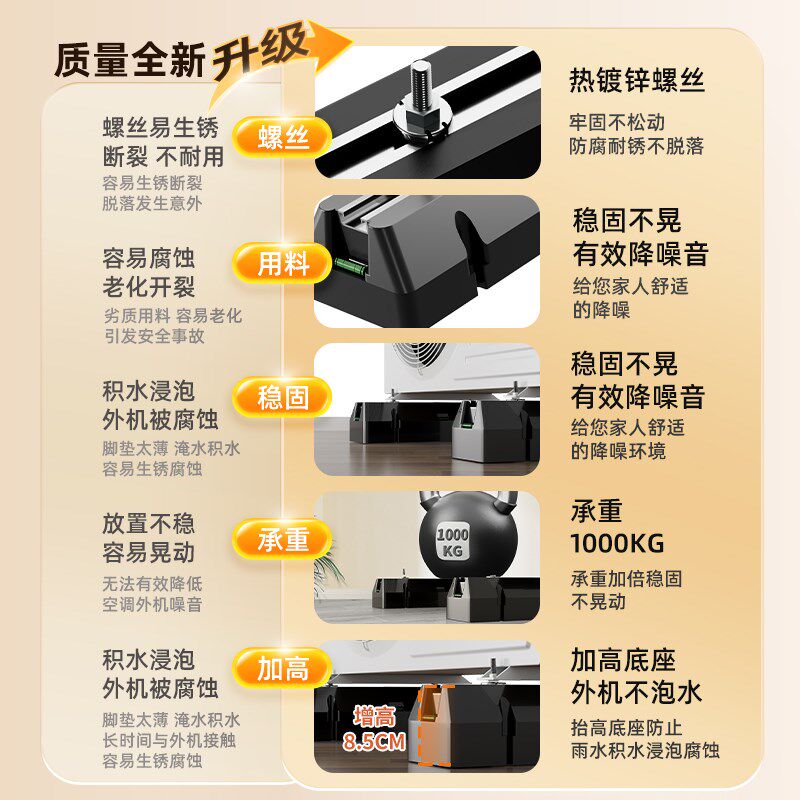 质量全新升级

螺丝易生锈
断裂 不耐用
容易生锈断裂
脱落发生意外

螺丝

热镀锌螺丝
牢固不松动
防腐耐锈不脱落

容易腐蚀
老化开裂
劣质用料 容易老化
引发安全事故

用料

稳固不晃
有效降噪音
给您家人舒适
的降噪

积水浸泡
外机被腐蚀
脚垫太薄 淹水积水
容易生锈腐蚀

稳固

稳固不晃
有效降噪音
给您家人舒适
的降噪环境

放置不稳
容易晃动
无法有效降低
空调外机噪音

承重

1000
KG

承重
1000KG
承重加倍稳固
不晃动

积水浸泡
外机被腐蚀
脚垫太薄 淹水积水
长时间与外机接触
容易生锈腐蚀

加高

增高
8.5CM

加高底座
外机不泡水
抬高底座防止
雨水积水浸泡腐蚀