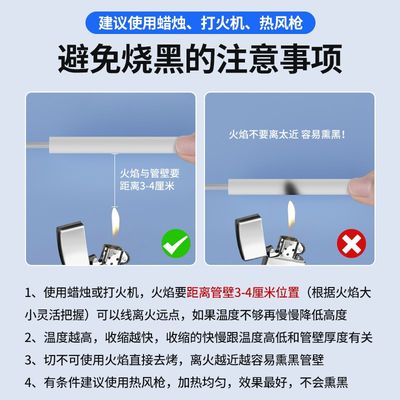 建议使用蜡烛、打火机、热风枪

避免烧黑的注意事项

火焰与管壁要距离3-4厘米

火焰不要离太近 容易熏黑！

1、使用蜡烛或打火机，火焰要距离管壁3-4厘米位置（根据火焰大小灵活把握）可以线离火远点，如果温度不够再慢慢降低高度

2、温度越高，收缩越快，收缩的快慢跟温度高低和管壁厚度有关

3、切不可使用火焰直接去烤，离火越近越容易熏黑管壁

4、有条件建议使用热风枪，加热均匀，效果最好，不会熏黑