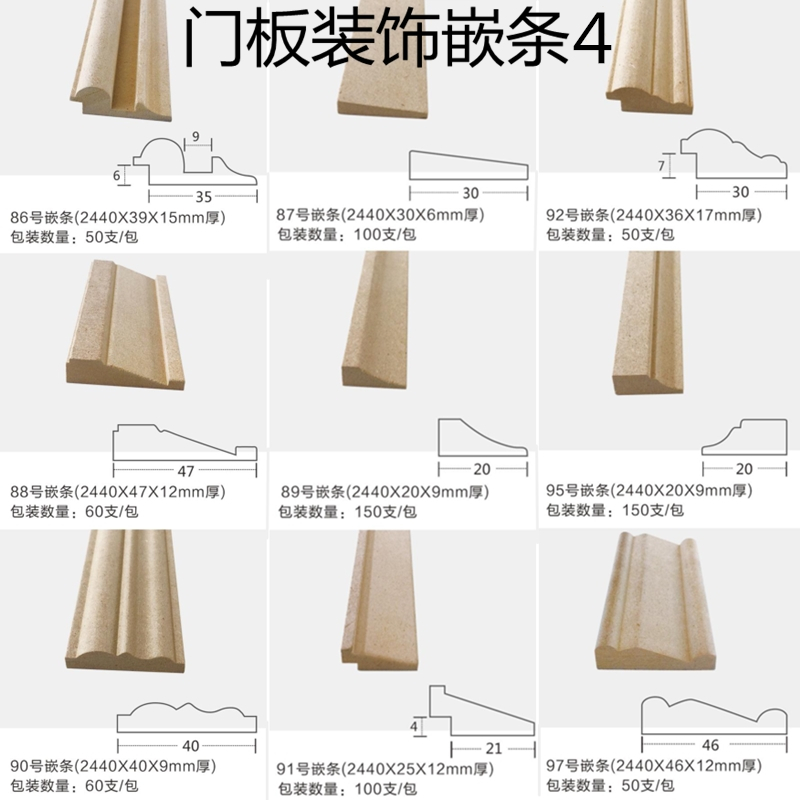 门板装饰嵌条4

9
6
35
86号嵌条(2440X39X15mm厚)
包装数量：50支/包

30
87号嵌条(2440X30X6mm厚)
包装数量：100支/包

7
30
92号嵌条(2440X36X17mm厚)
包装数量：50支/包

47
88号嵌条(2440X47X12mm厚)
包装数量：60支/包

20
89号嵌条(2440X20X9mm厚)
包装数量：150支/包

20
95号嵌条(2440X20X9mm厚)
包装数量：150支/包

40
90号嵌条(2440X40X9mm厚)
包装数量：60支/包

4
21
91号嵌条(2440X25X12mm厚)
包装数量：100支/包

46
97号嵌条(2440X46X12mm厚)
包装数量：50支/包