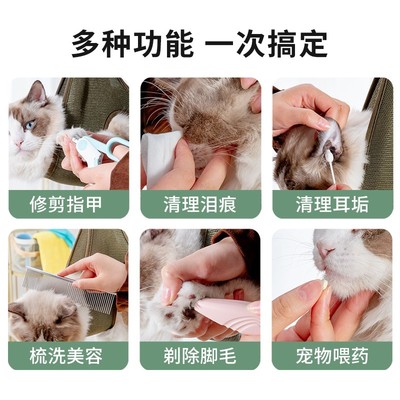 多种功能 一次搞定

修剪指甲

清理泪痕

清理耳垢

梳洗美容

剃除脚毛

宠物喂药