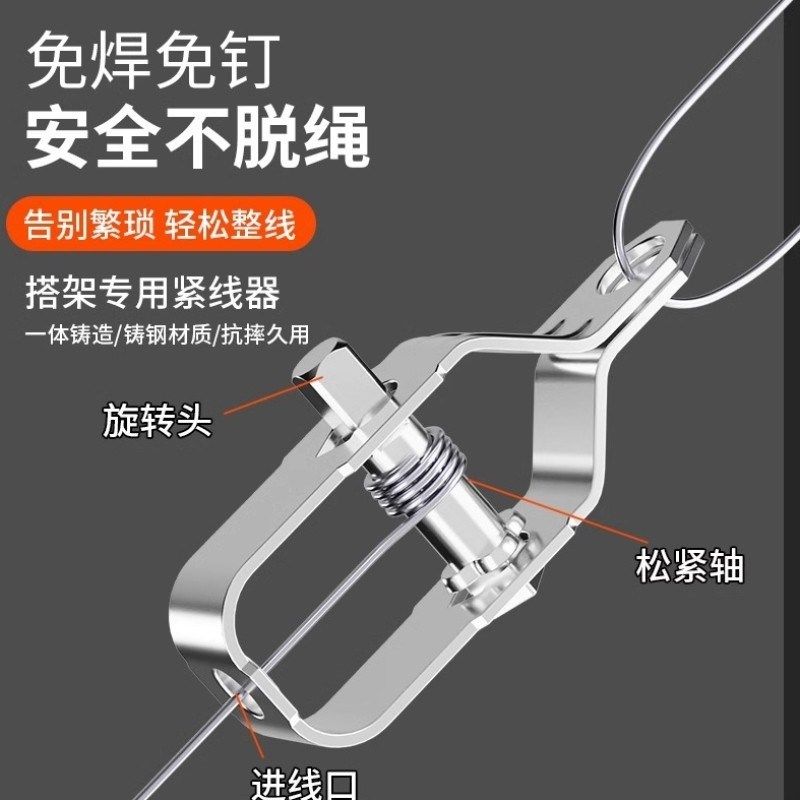 免焊免钉
安全不脱绳

告别繁琐 轻松整线

搭架专用紧线器
一体铸造/铸钢材质/抗摔久用

旋转头

松紧轴

进线口